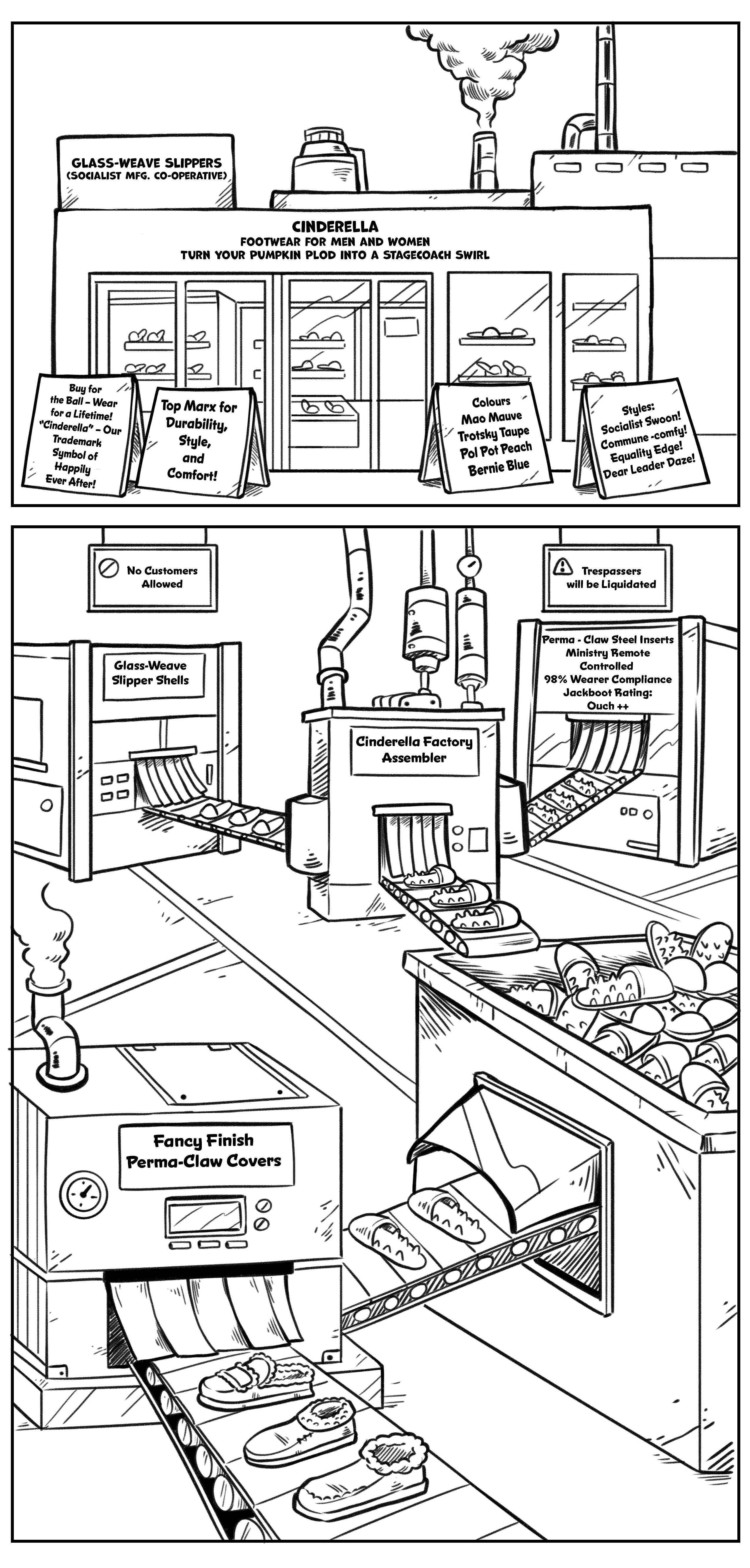 GLASS-WEAVE SLIPPERS
(SOCIALIST MFG. CO-OPERATIVE)

CINDERELLA
FOOTWEAR FOR MEN AND WOMEN
TURN YOUR PUMPKIN PLOD INTO A STAGECOACH SWIRL

Buy for the Ball – Wear for a Lifetime! "Cinderella" – Our Trademark Symbol of Happily Ever After!

Top Marx for Durability, Style, and Comfort!

Colours
Mao Mauve
Trotsky Taupe
Pol Pot Peach
Bernie Blue

Styles:
Socialist Swoon!
Commune -comfy!
Equality Edge!
Dear Leader Daze!

No Customers Allowed

Trespassers will be Liquidated

Glass-Weave Slipper Shells

Cinderella Factory Assembler

Perma - Claw Steel Inserts
Ministry Remote Controlled
98% Wearer Compliance
Jackboot Rating: Ouch ++

Fancy Finish Perma-Claw Covers